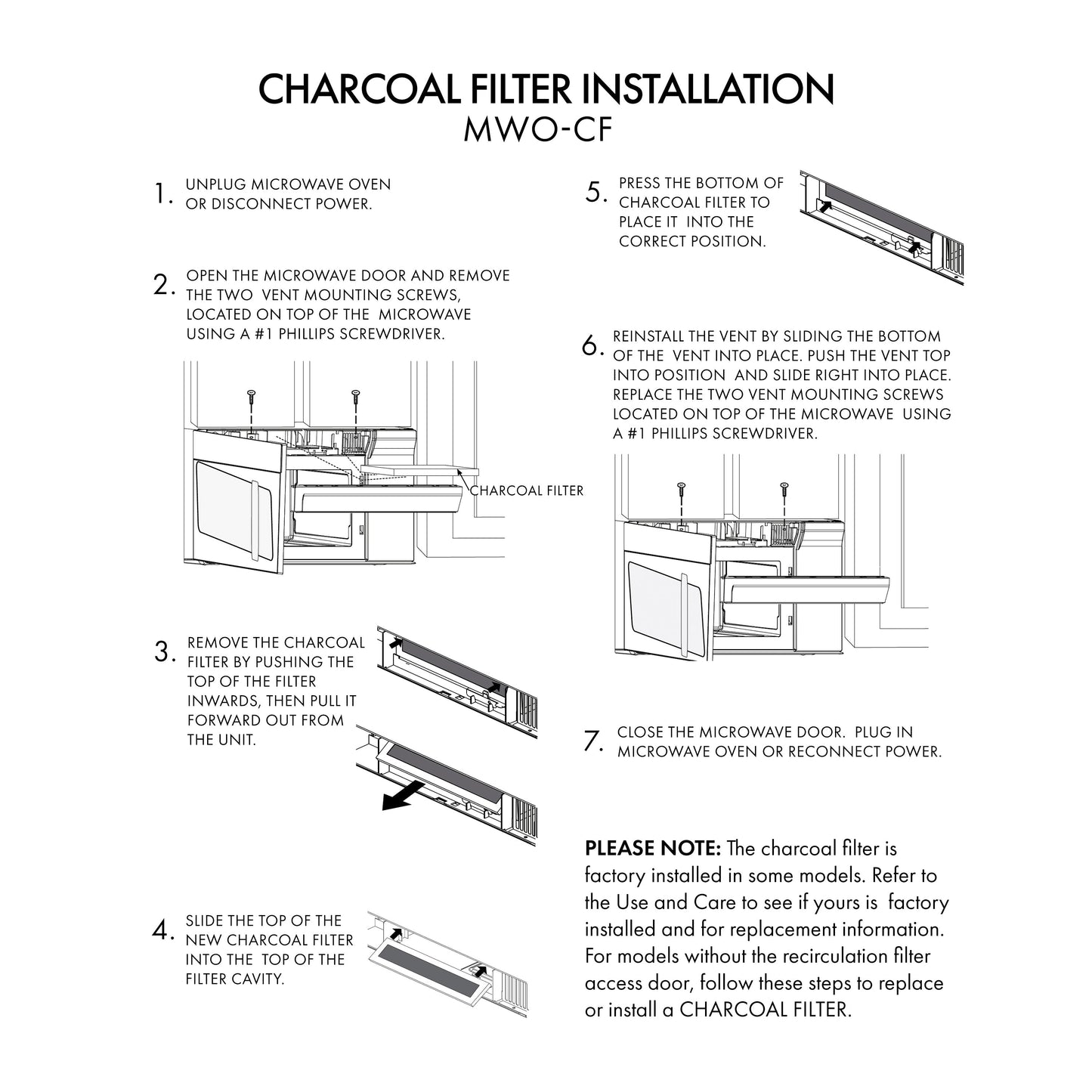 CHARCOAL FILTER INSTALLATION
MWO-CF

1. UNPLUG MICROWAVE OVEN OR DISCONNECT POWER.

2. OPEN THE MICROWAVE DOOR AND REMOVE THE TWO VENT MOUNTING SCREWS, LOCATED ON TOP OF THE MICROWAVE USING A #1 PHILLIPS SCREWDRIVER.

CHARCOAL FILTER

3. REMOVE THE CHARCOAL FILTER BY PUSHING THE TOP OF THE FILTER INWARDS, THEN PULL IT FORWARD OUT FROM THE UNIT.

4. SLIDE THE TOP OF THE NEW CHARCOAL FILTER INTO THE TOP OF THE FILTER CAVITY.

5. PRESS THE BOTTOM OF CHARCOAL FILTER TO PLACE IT INTO THE CORRECT POSITION.

6. REINSTALL THE VENT BY SLIDING THE BOTTOM OF THE VENT INTO PLACE. PUSH THE VENT TOP INTO POSITION AND SLIDE RIGHT INTO PLACE. REPLACE THE TWO VENT MOUNTING SCREWS LOCATED ON TOP OF THE MICROWAVE USING A #1 PHILLIPS SCREWDRIVER.

7. CLOSE THE MICROWAVE DOOR. PLUG IN MICROWAVE OVEN OR RECONNECT POWER.

PLEASE NOTE: The charcoal filter is factory installed in some models. Refer to the Use and Care to see if yours is factory installed and for replacement information. For models without the recirculation filter access door, follow these steps to replace or install a CHARCOAL FILTER.